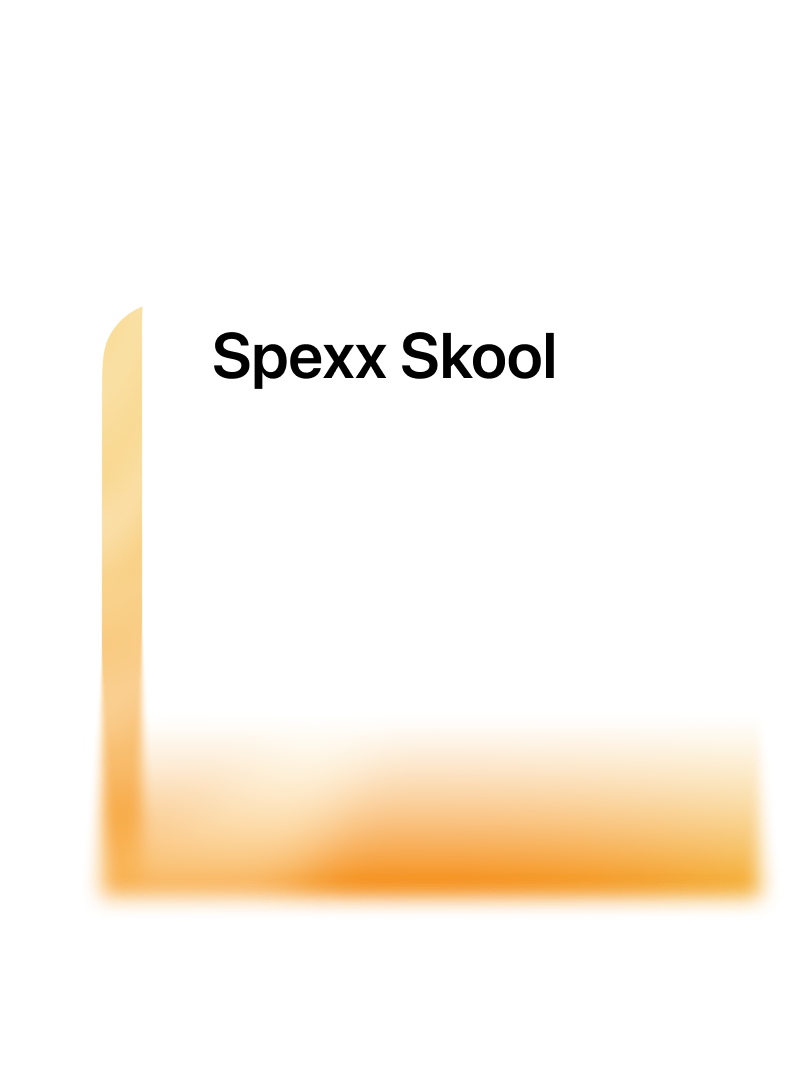 Spexx Skool